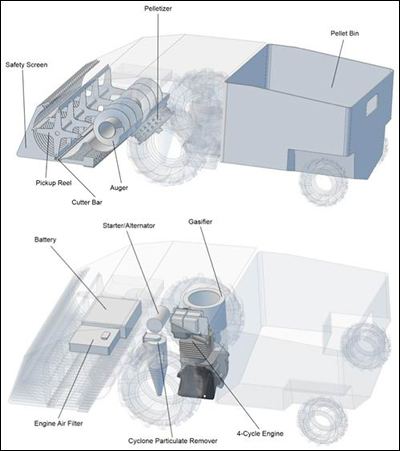 Pelletizer

Pellet Bin

Safety Screen

Pickup Reel

Auger

Cutter Bar

Starter/Alternator

Gasifier

Battery

Engine Air Filter

Cyclone Particulate Remover

4-Cycle Engine